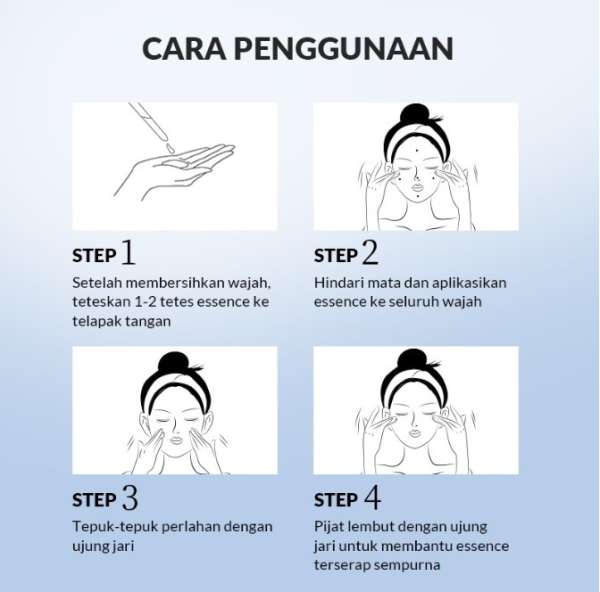 CARA PENGGUNAAN

STEP 1
Setelah membersihkan wajah, teteskan 1-2 tetes essence ke telapak tangan

STEP 2
Hindari mata dan aplikasikan essence ke seluruh wajah

STEP 3
Tepuk-tepuk perlahan dengan ujung jari

STEP 4
Pijat lembut dengan ujung jari untuk membantu essence terserap sempurna