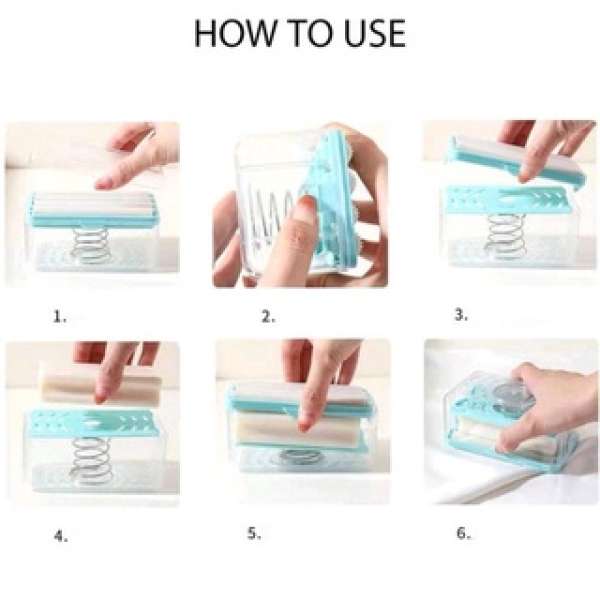 HOW TO USE

1.

2.

3.

4.

5.

6.