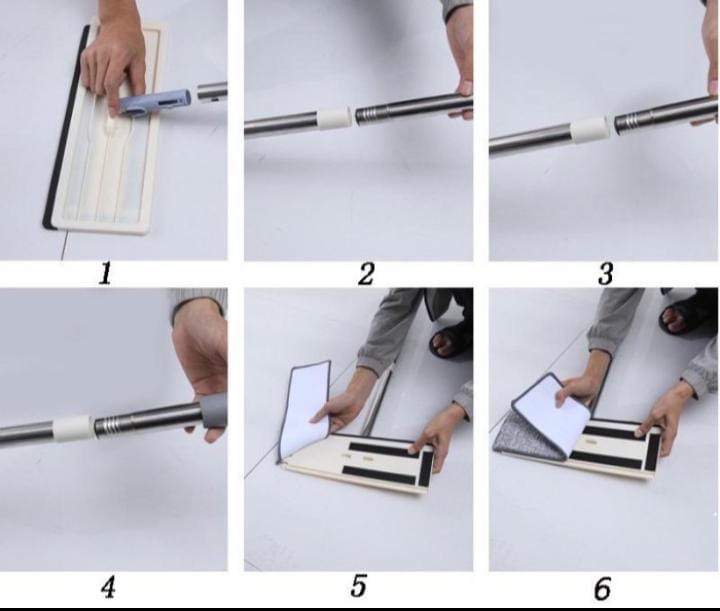 1
2
3
4
5
6