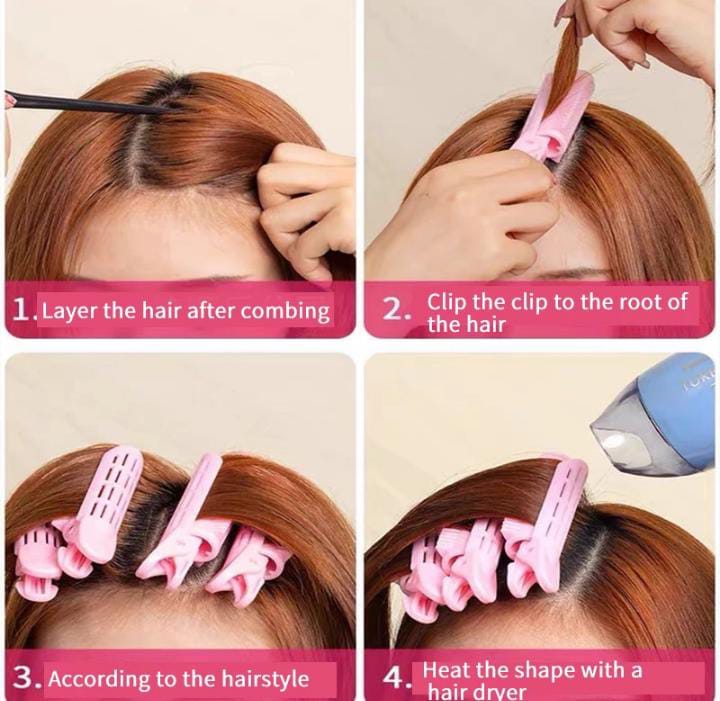 1. Layer the hair after combing

2. Clip the clip to the root of the hair

3. According to the hairstyle

4. Heat the shape with a hair dryer