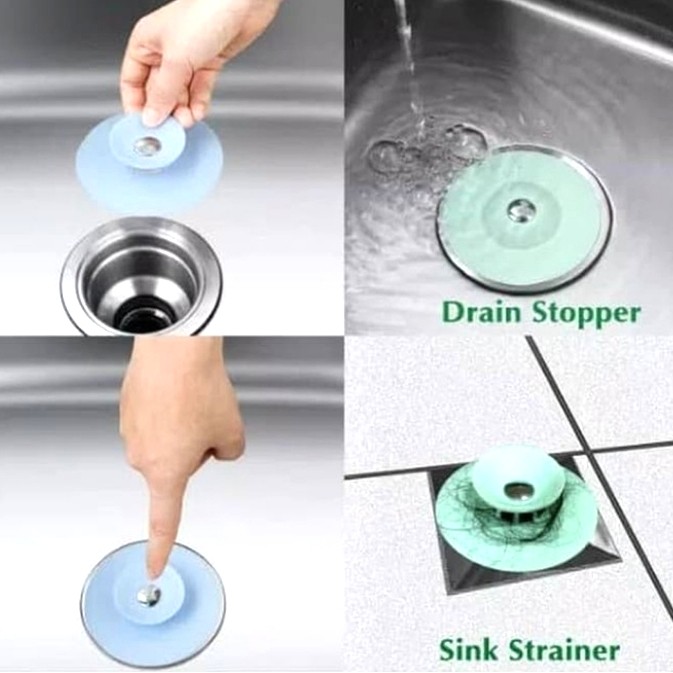 Drain Stopper

Sink Strainer