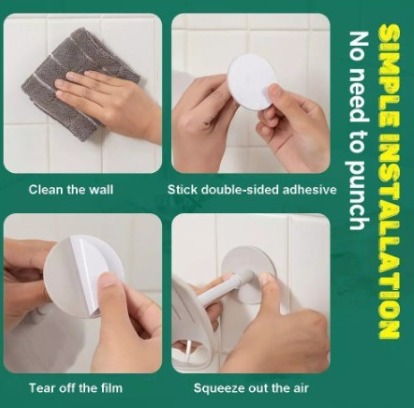 SIMPLE INSTALLATION
No need to punch

Clean the wall

Stick double-sided adhesive

Tear off the film

Squeeze out the air