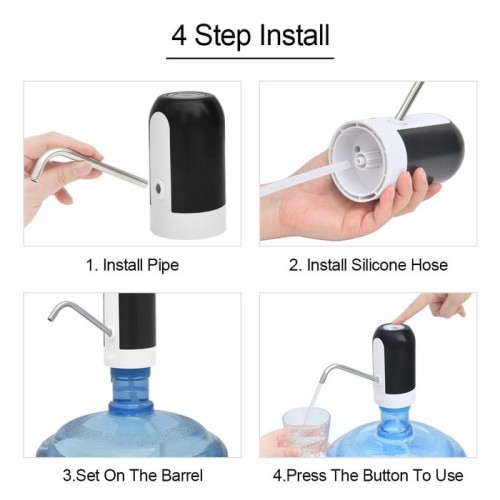 4 Step Install

1. Install Pipe

2. Install Silicone Hose

3.Set On The Barrel

4.Press The Button To Use