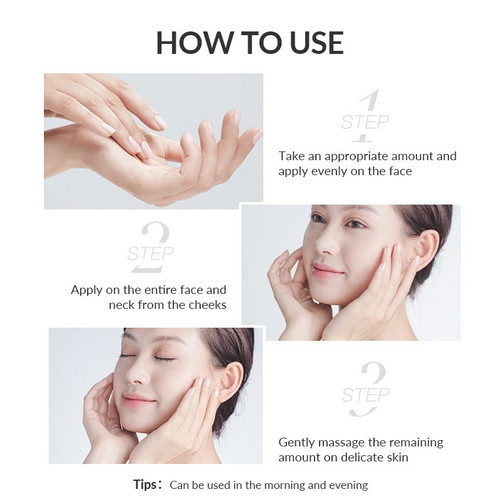 HOW TO USE

1
STEP

Take an appropriate amount and apply evenly on the face

2
STEP

Apply on the entire face and neck from the cheeks

3
STEP

Gently massage the remaining amount on delicate skin

Tips: Can be used in the morning and evening