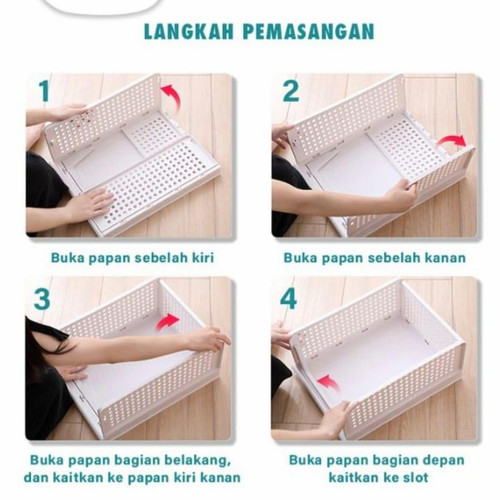 LANGKAH PEMASANGAN

1

Buka papan sebelah kiri

2

Buka papan sebelah kanan

3

Buka papan bagian belakang, dan kaitkan ke papan kiri kanan

4

Buka papan bagian depan kaitkan ke slot