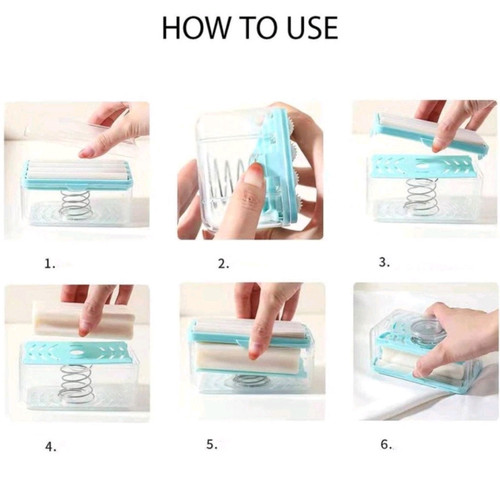 HOW TO USE

1.

2.

3.

4.

5.

6.