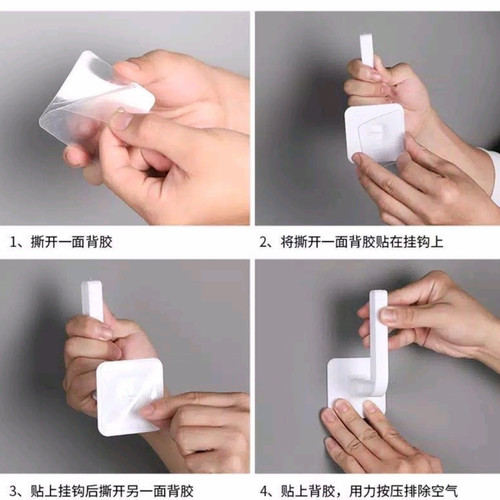 1、撕开一面背胶

2、将撕开一面背胶贴在挂钩上

3、贴上挂钩后撕开另一面背胶

4、贴上背胶，用力按压排除空气