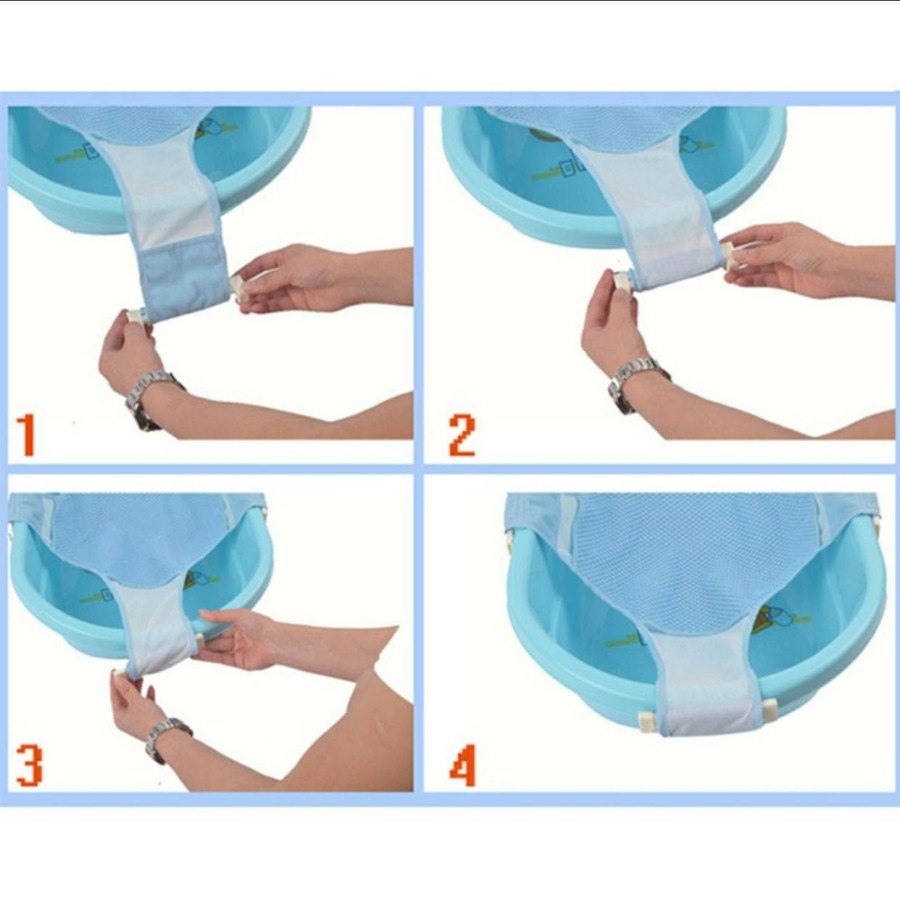 1

2

3

4