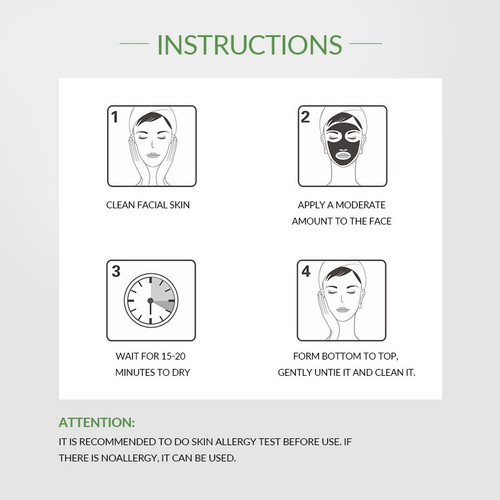 INSTRUCTIONS

1

CLEAN FACIAL SKIN

2

APPLY A MODERATE AMOUNT TO THE FACE

3

WAIT FOR 15-20 MINUTES TO DRY

4

FORM BOTTOM TO TOP, GENTLY UNTIE IT AND CLEAN IT.

ATTENTION:

IT IS RECOMMENDED TO DO SKIN ALLERGY TEST BEFORE USE. IF THERE IS NOALLERGY, IT CAN BE USED.