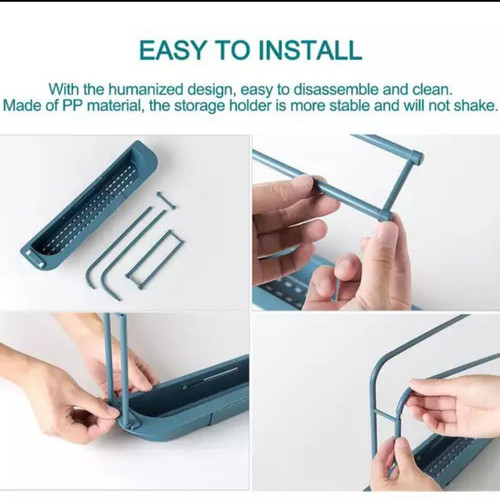 EASY TO INSTALL

With the humanized design, easy to disassemble and clean.
Made of PP material, the storage holder is more stable and will not shake.