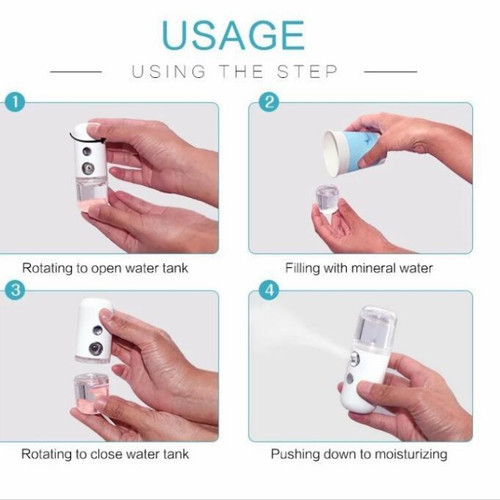 USAGE

USING THE STEP

1

Rotating to open water tank

2

Filling with mineral water

3

Rotating to close water tank

4

Pushing down to moisturizing