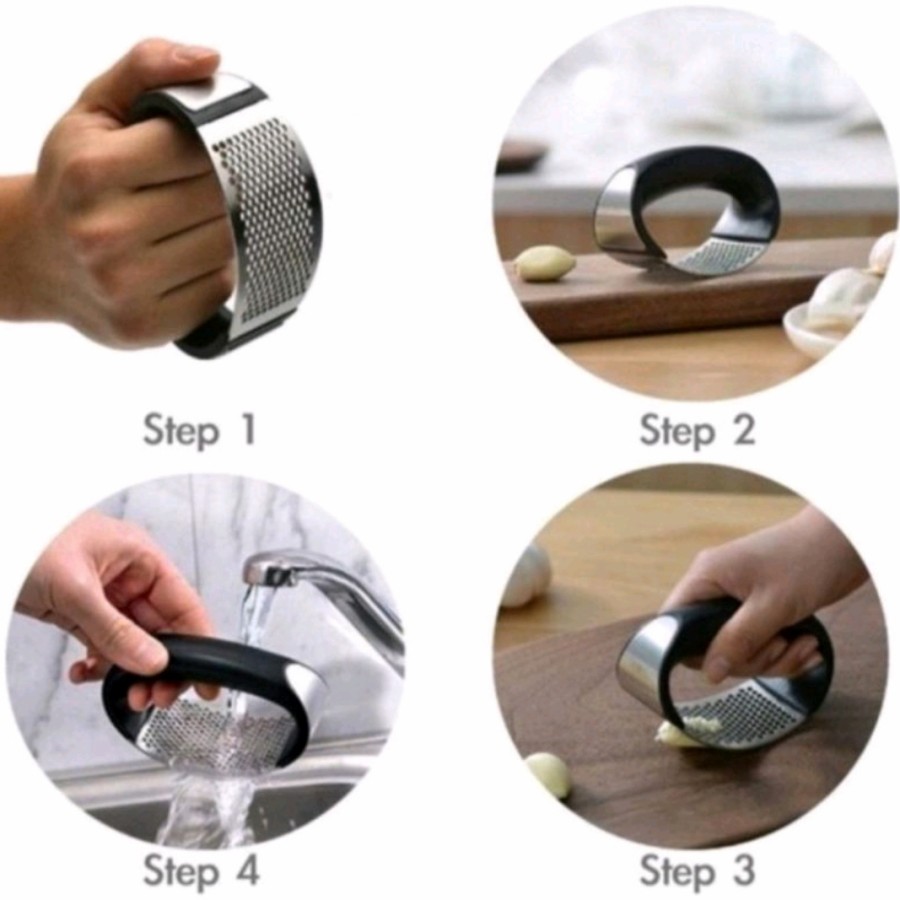 Step 1

Step 2

Step 4

Step 3