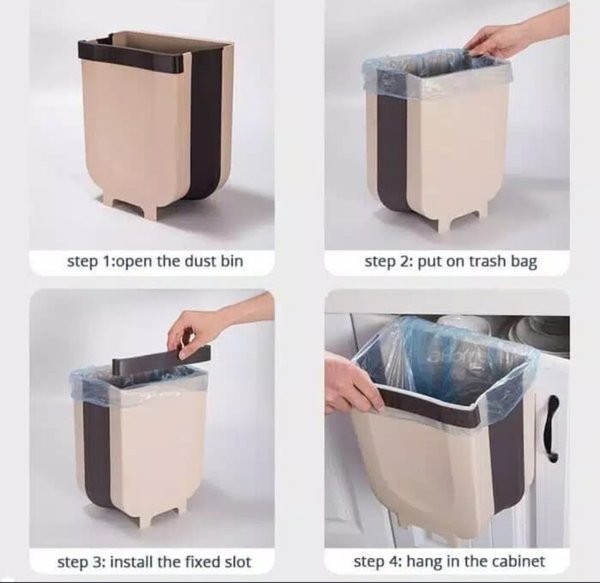 step 1:open the dust bin

step 2: put on trash bag

step 3: install the fixed slot

step 4: hang in the cabinet